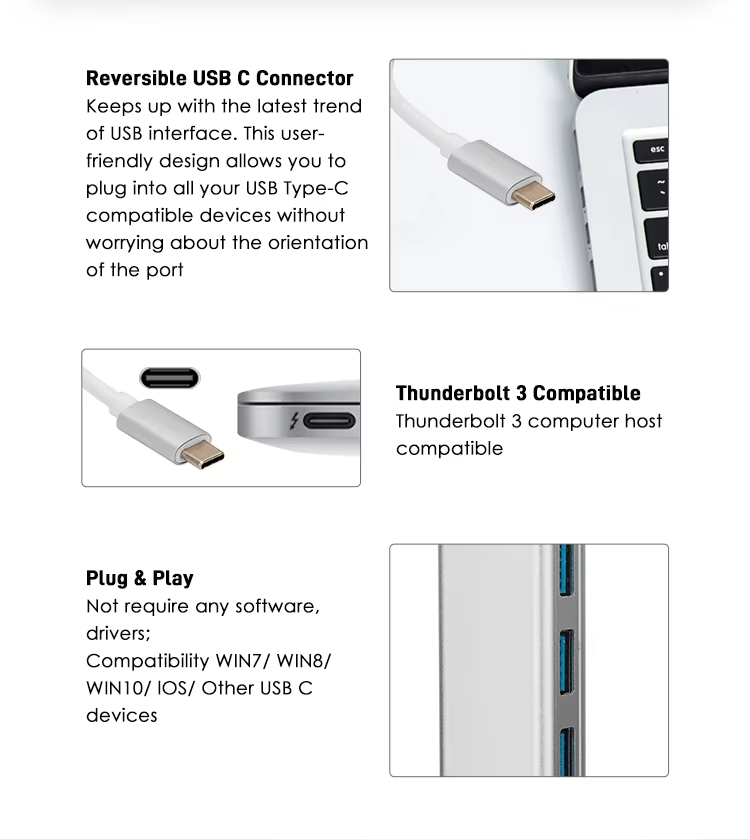 Reversible USB C Connector
Keeps up with the latest trend of USB interface. This user-friendly design allows you to plug into all your USB Type-C compatible devices without worrying about the orientation of the port

esc
~
tal

Thunderbolt 3 Compatible
Thunderbolt 3 computer host compatible

Plug & Play
Not require any software, drivers;
Compatibility WIN7/ WIN8/ WIN10/ IOS/ Other USB C devices